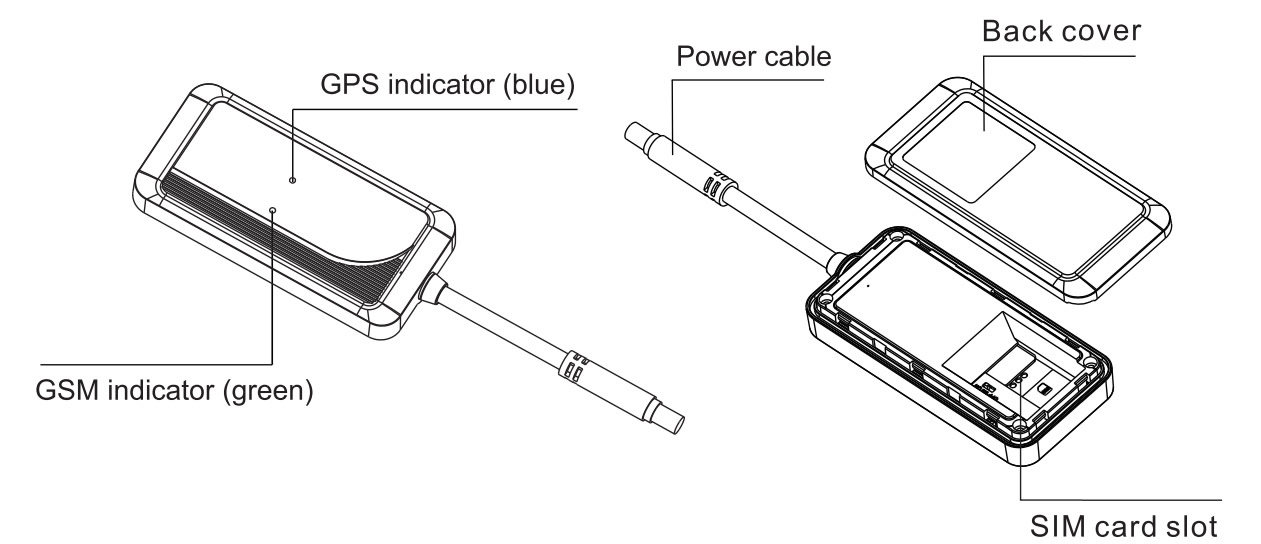 GPS indicator (blue)

GSM indicator (green)

Power cable

Back cover

SIM card slot