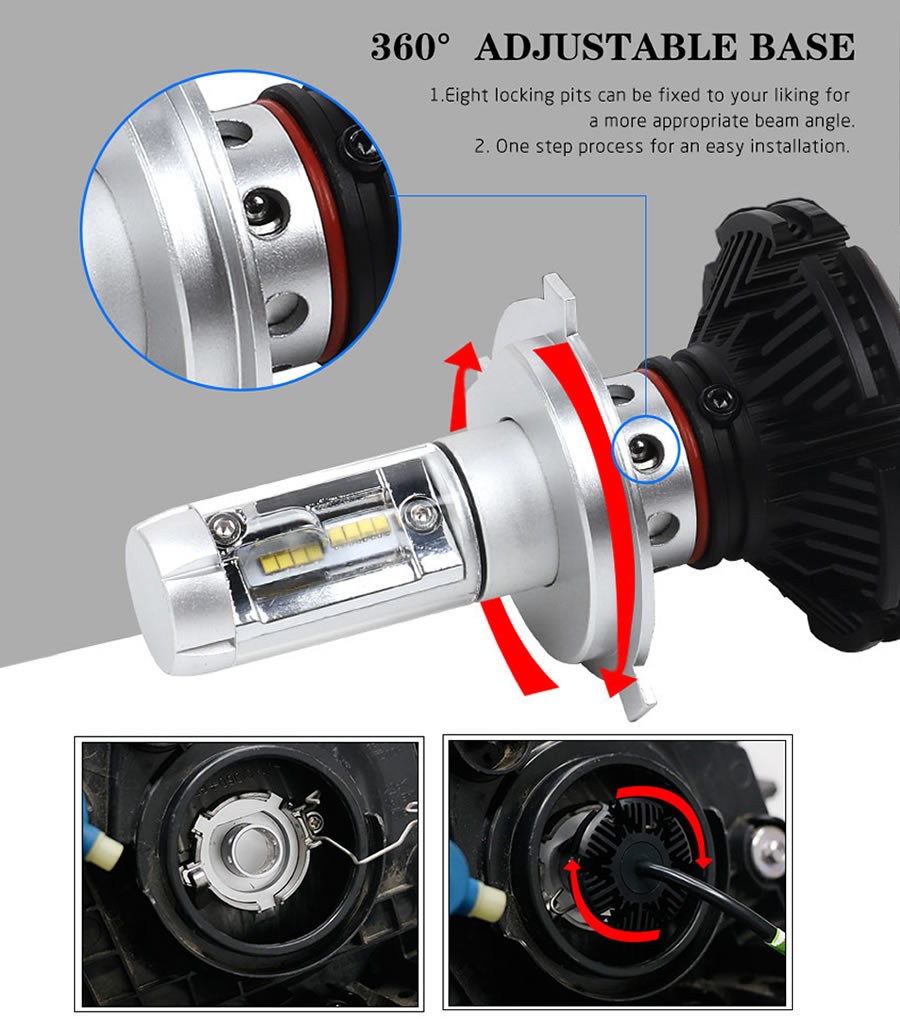 360° ADJUSTABLE BASE

1.Eight locking pits can be fixed to your liking for a more appropriate beam angle.
2. One step process for an easy installation.