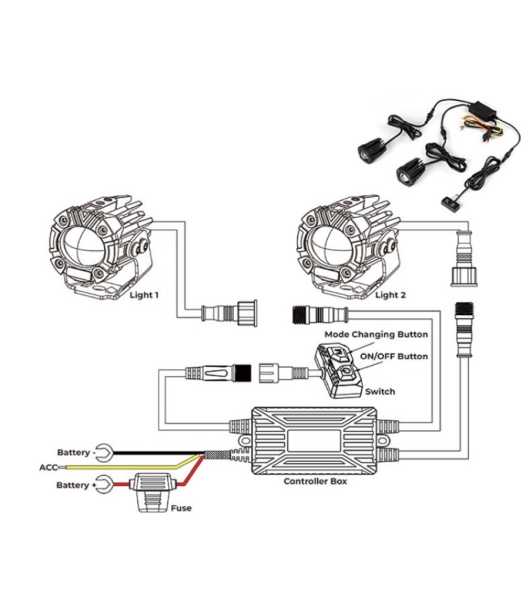 Light 1

Light 2

Mode Changing Button

ON/OFF Button

Switch

Battery -

ACC

Battery +

Fuse

Controller Box