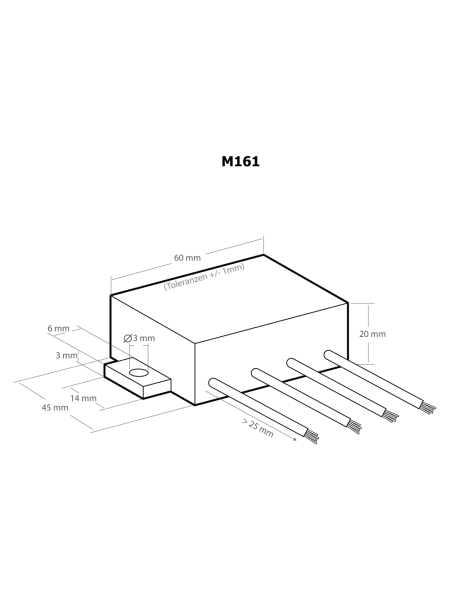 M161

60 mm
(Toleranzen +/- 1mm)
20 mm
6 mm
Ø3 mm
3 mm
14 mm
45 mm
> 25 mm