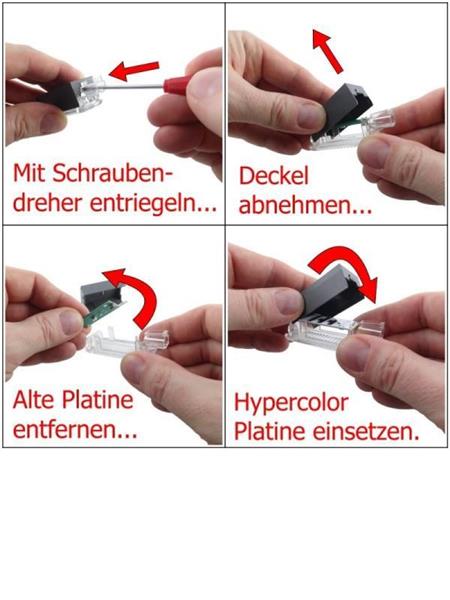 Mit Schraubendreher entriegeln...

Deckel abnehmen...

Alte Platine entfernen...

Hypercolor Platine einsetzen.