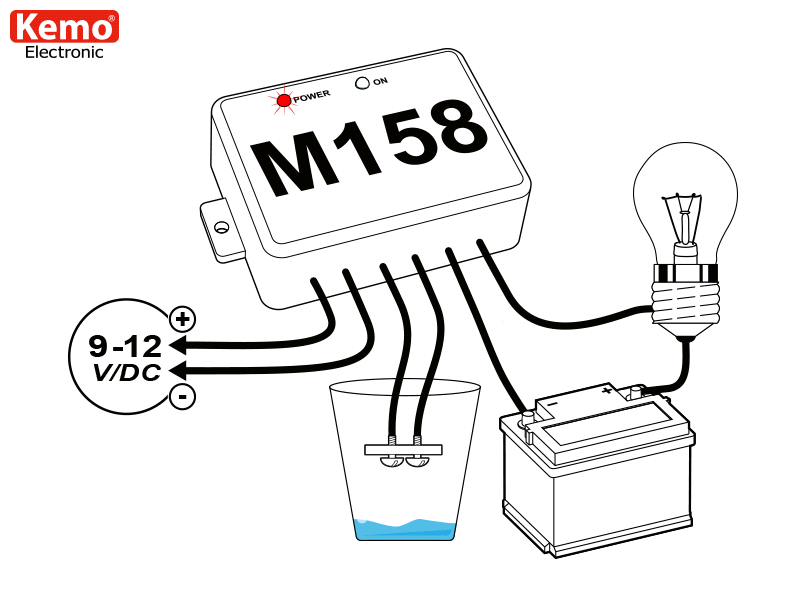 Kemo®
Electronic

POWER
ON

M158

+
9-12
V/DC
-

- +